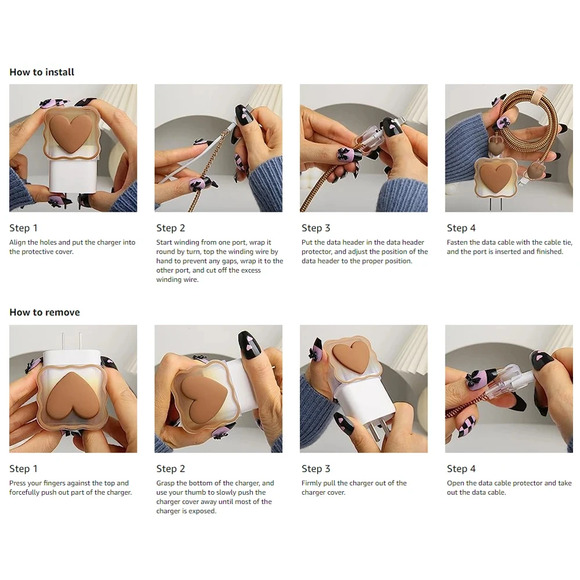 How to install

Step 1
Align the holes and put the charger into the protective cover.

Step 2
Start winding from one port, wrap it round by turn, top the winding wire by hand to prevent any gaps, wrap it to the other port, and cut off the excess winding wire.

Step 3
Put the data header in the data header protector, and adjust the position of the data header to the proper position.

Step 4
Fasten the data cable with the cable tie, and the port is inserted and finished.

How to remove

Step 1
Press your fingers against the top and forcefully push out part of the charger.

Step 2
Grasp the bottom of the charger, and use your thumb to slowly push the charger cover away until most of the charger is exposed.

Step 3
Firmly pull the charger out of the charger cover.

Step 4
Open the data cable protector and take out the data cable.